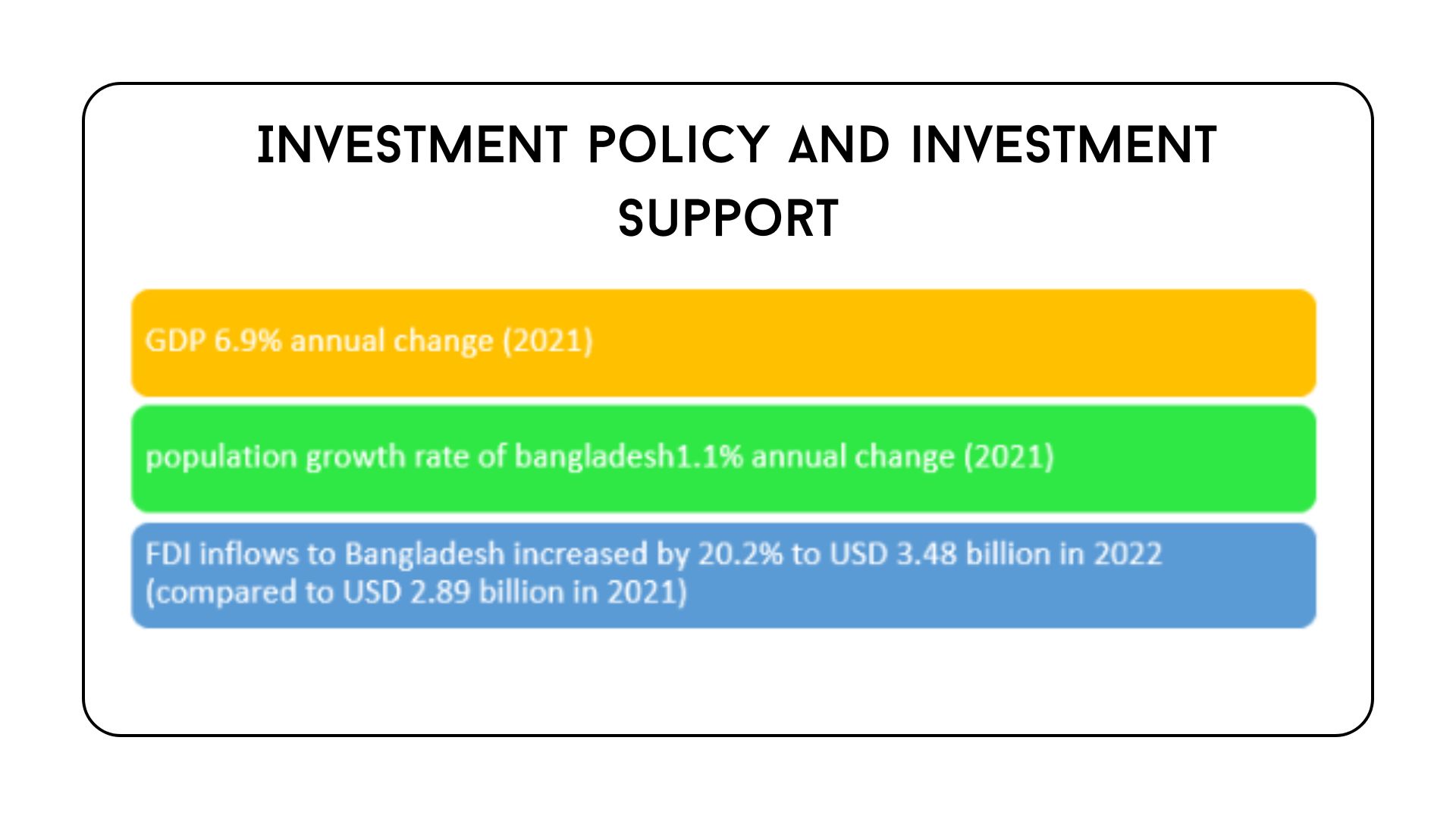 INVESTMENT POLICY AND INVESTMENT SUPPORT

GDP 6.9% annual change (2021)

population growth rate of bangladesh1.1% annual change (2021)

FDI inflows to Bangladesh increased by 20.2% to USD 3.48 billion in 2022 (compared to USD 2.89 billion in 2021)